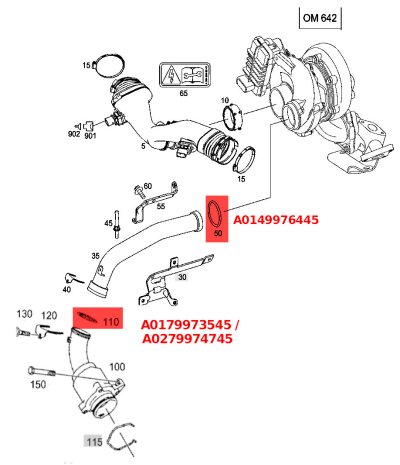 OM 642

15

65

10

902 901

5

15

60

55

45

50

A0149976445

35

30

40

130 120

110

A0179973545 /
A0279974745

100

150

115